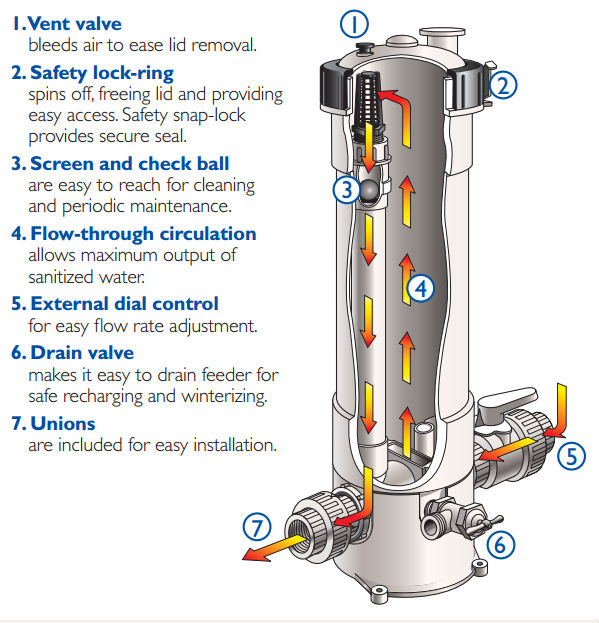 1. Vent valve
bleeds air to ease lid removal.

2. Safety lock-ring
spins off, freeing lid and providing easy access. Safety snap-lock provides secure seal.

3. Screen and check ball
are easy to reach for cleaning and periodic maintenance.

4. Flow-through circulation
allows maximum output of sanitized water.

5. External dial control
for easy flow rate adjustment.

6. Drain valve
makes it easy to drain feeder for safe recharging and winterizing.

7. Unions
are included for easy installation.

1

2

3

4

5

6

7